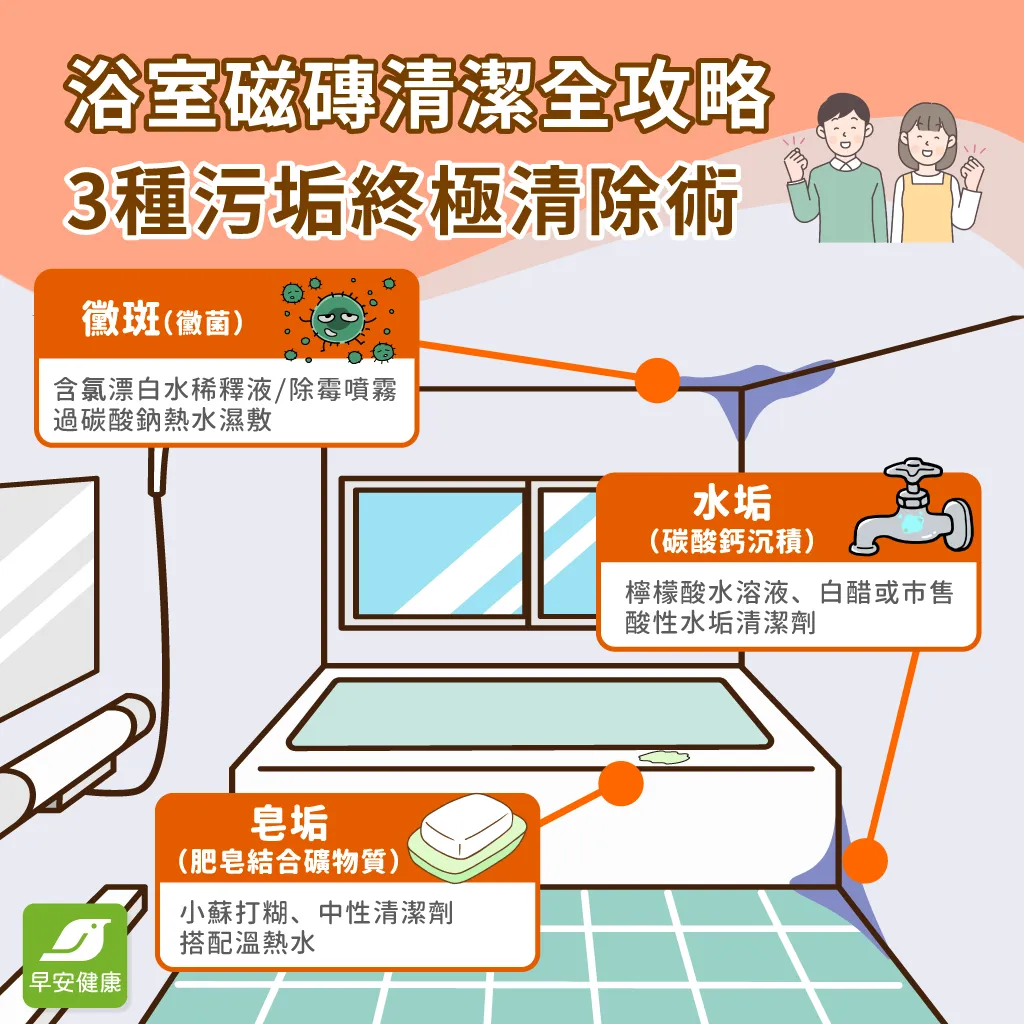 浴室磁磚清潔全攻略
3種污垢終極清除術

黴斑（黴菌）
含氯漂白水稀釋液/除霉噴霧
過碳酸鈉熱水濕敷

水垢
（碳酸鈣沉積）
檸檬酸水溶液、白醋或市售酸性水垢清潔劑

皂垢
（肥皂結合礦物質）
小蘇打糊、中性清潔劑
搭配溫熱水

早安健康